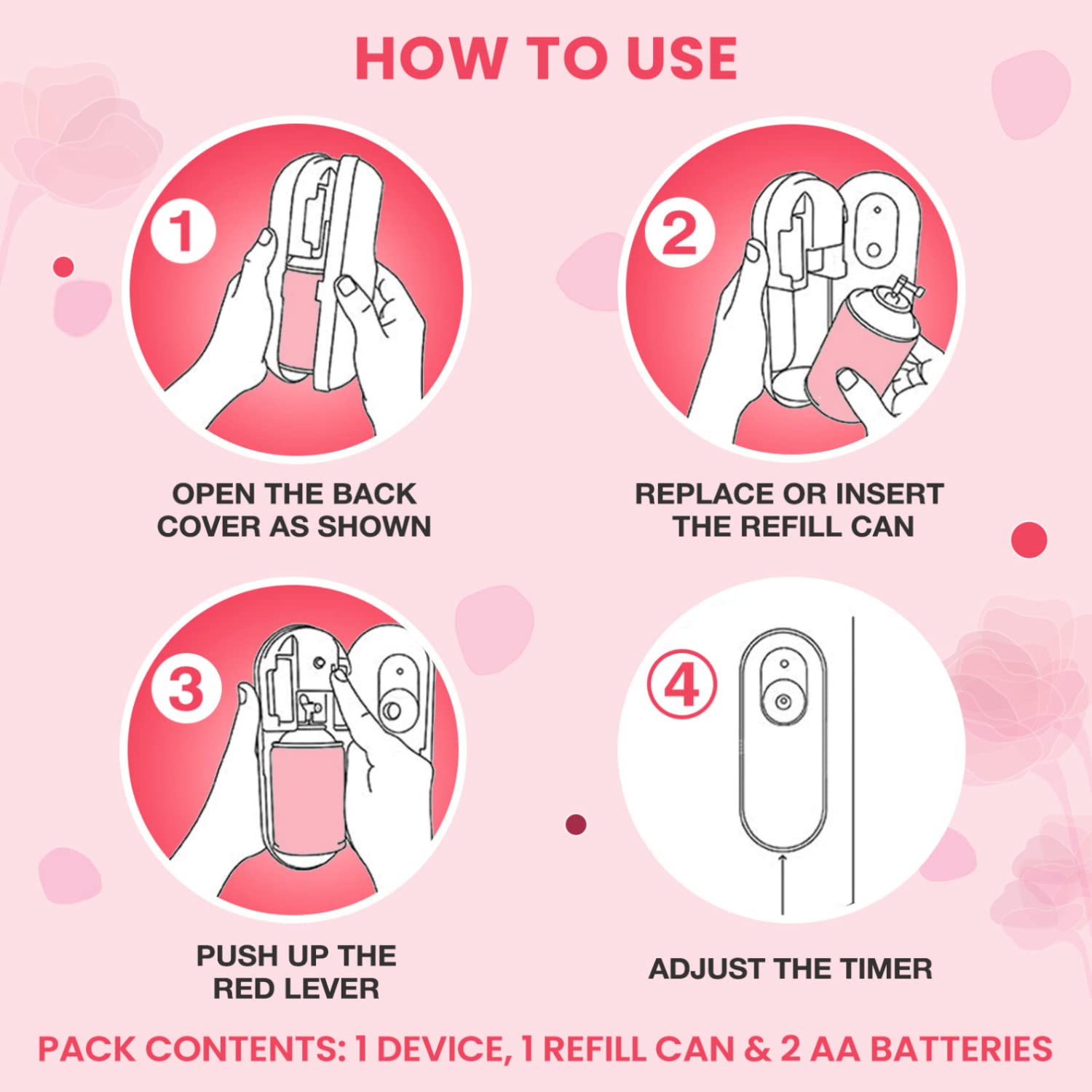 HOW TO USE

1

OPEN THE BACK COVER AS SHOWN

2

REPLACE OR INSERT THE REFILL CAN

3

PUSH UP THE RED LEVER

4

ADJUST THE TIMER

PACK CONTENTS: 1 DEVICE, 1 REFILL CAN & 2 AA BATTERIES