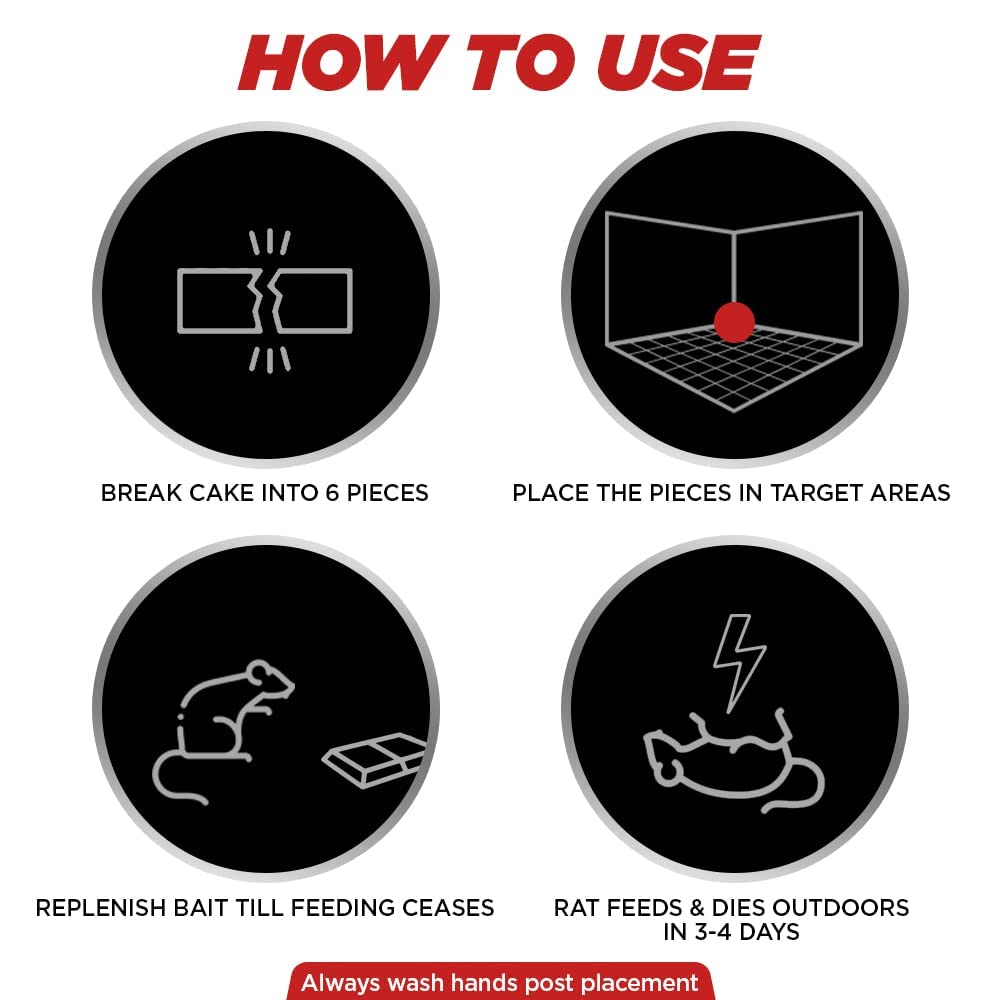 HOW TO USE

BREAK CAKE INTO 6 PIECES

PLACE THE PIECES IN TARGET AREAS

REPLENISH BAIT TILL FEEDING CEASES

RAT FEEDS & DIES OUTDOORS IN 3-4 DAYS

Always wash hands post placement