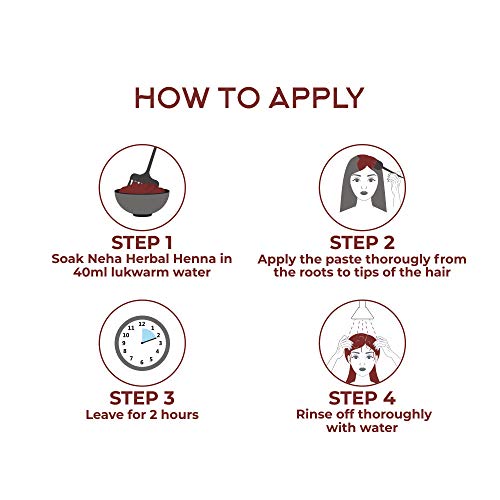 HOW TO APPLY

STEP 1
Soak Neha Herbal Henna in 40ml lukwarm water

STEP 2
Apply the paste thorougly from the roots to tips of the hair

12 1 2 3 4 5 6 7 8 9 10 11

STEP 3
Leave for 2 hours

STEP 4
Rinse off thoroughly with water