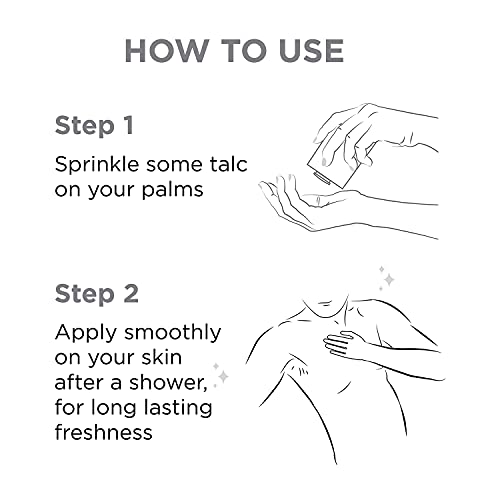 HOW TO USE

Step 1

Sprinkle some talc on your palms

Step 2

Apply smoothly on your skin after a shower, for long lasting freshness