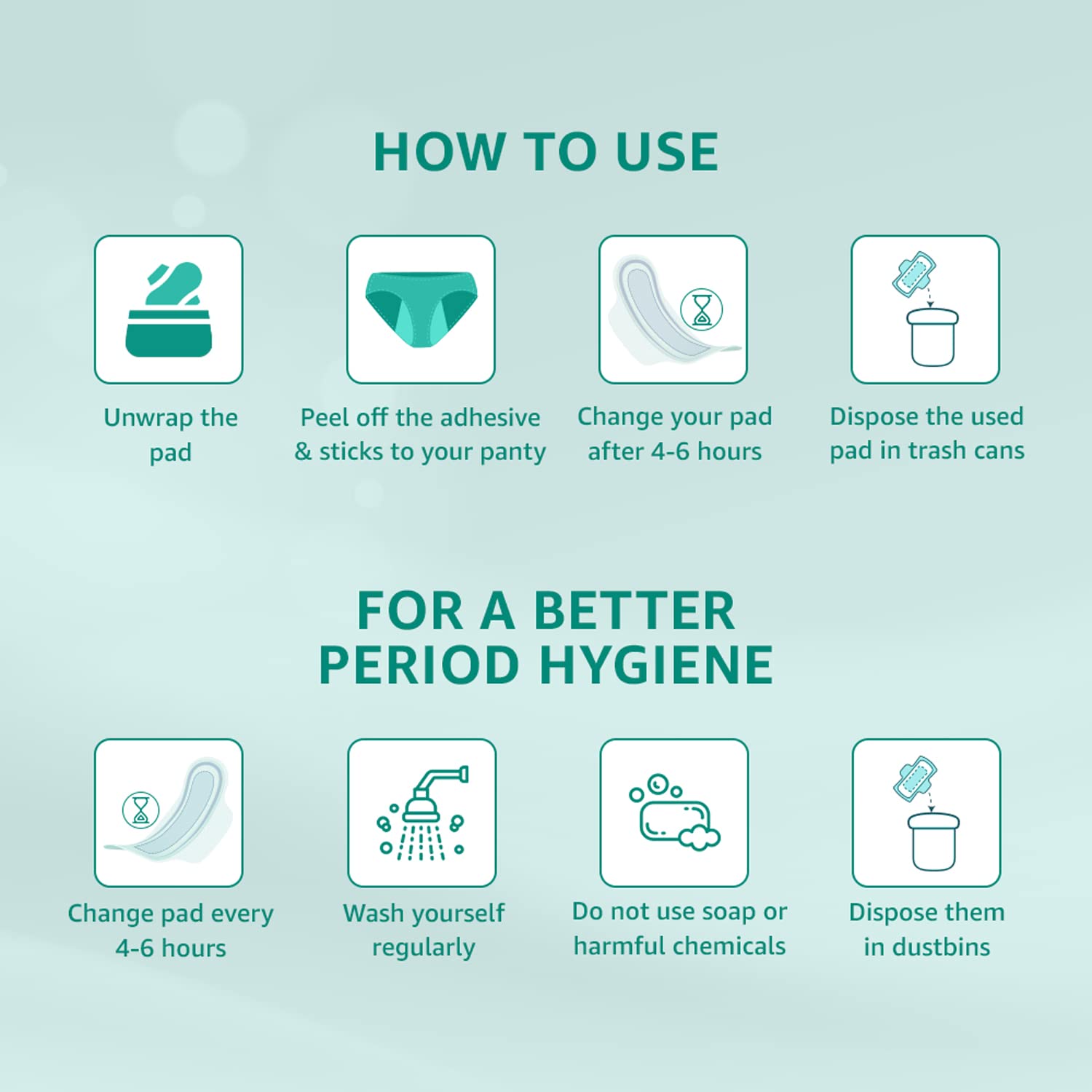 HOW TO USE

Unwrap the pad

Peel off the adhesive & sticks to your panty

Change your pad after 4-6 hours

Dispose the used pad in trash cans

FOR A BETTER PERIOD HYGIENE

Change pad every 4-6 hours

Wash yourself regularly

Do not use soap or harmful chemicals

Dispose them in dustbins